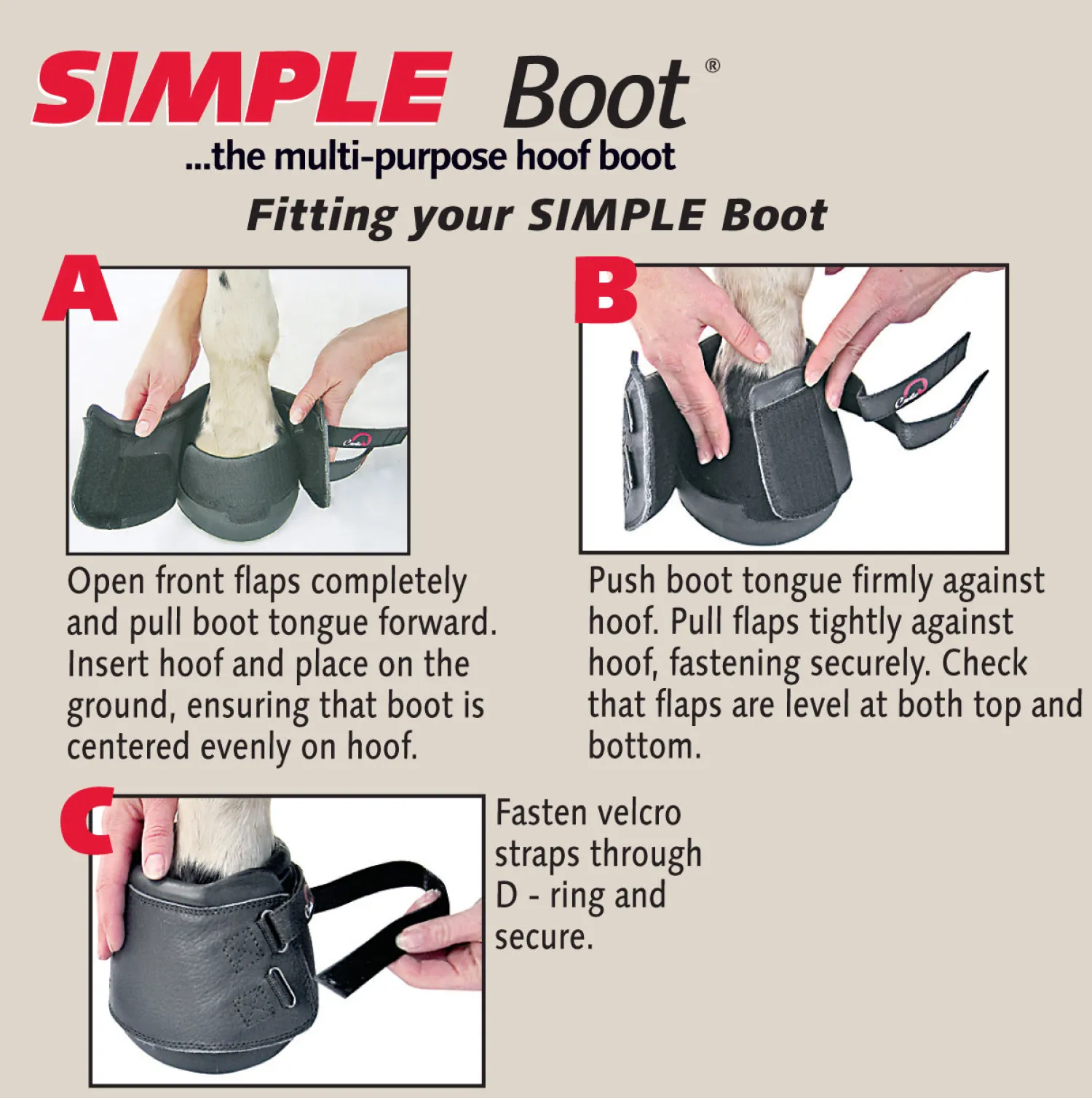 SIMPLE Boot®

...the multi-purpose hoof boot

Fitting your SIMPLE Boot

A

Open front flaps completely and pull boot tongue forward. Insert hoof and place on the ground, ensuring that boot is centered evenly on hoof.

B

Push boot tongue firmly against hoof. Pull flaps tightly against hoof, fastening securely. Check that flaps are level at both top and bottom.

C

Fasten velcro straps through D - ring and secure.